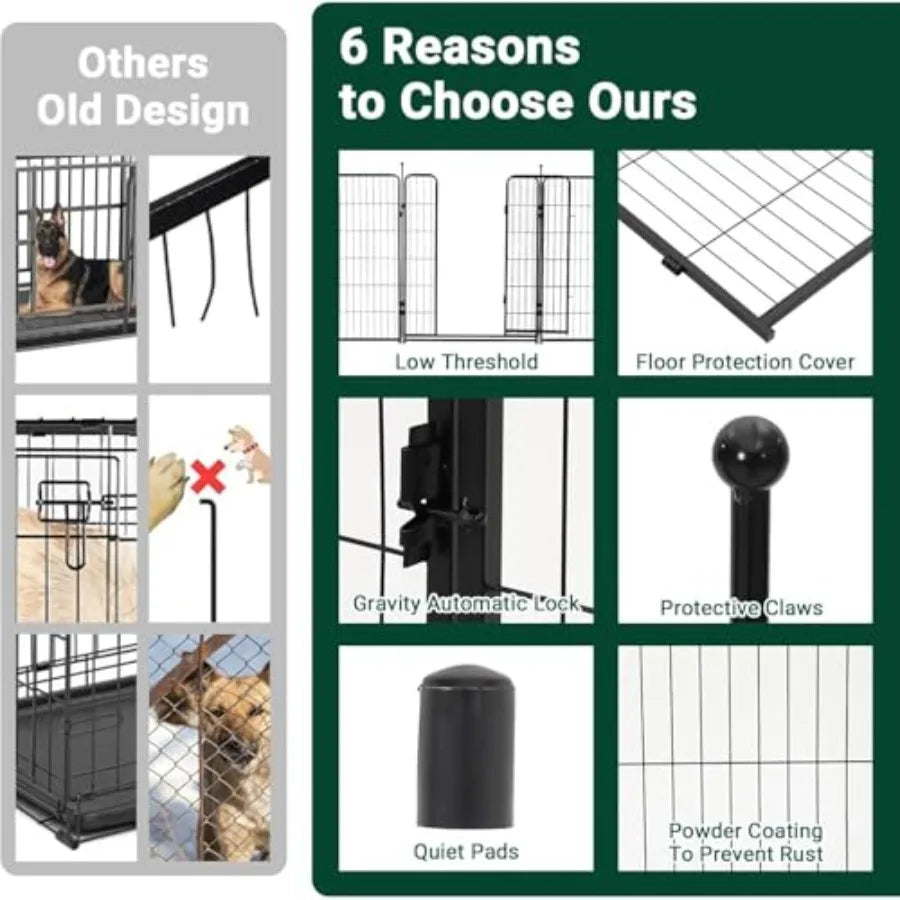 Others Old Design

6 Reasons to Choose Ours

Low Threshold

Floor Protection Cover

Gravity Automatic Lock

Protective Claws

Quiet Pads

Powder Coating To Prevent Rust