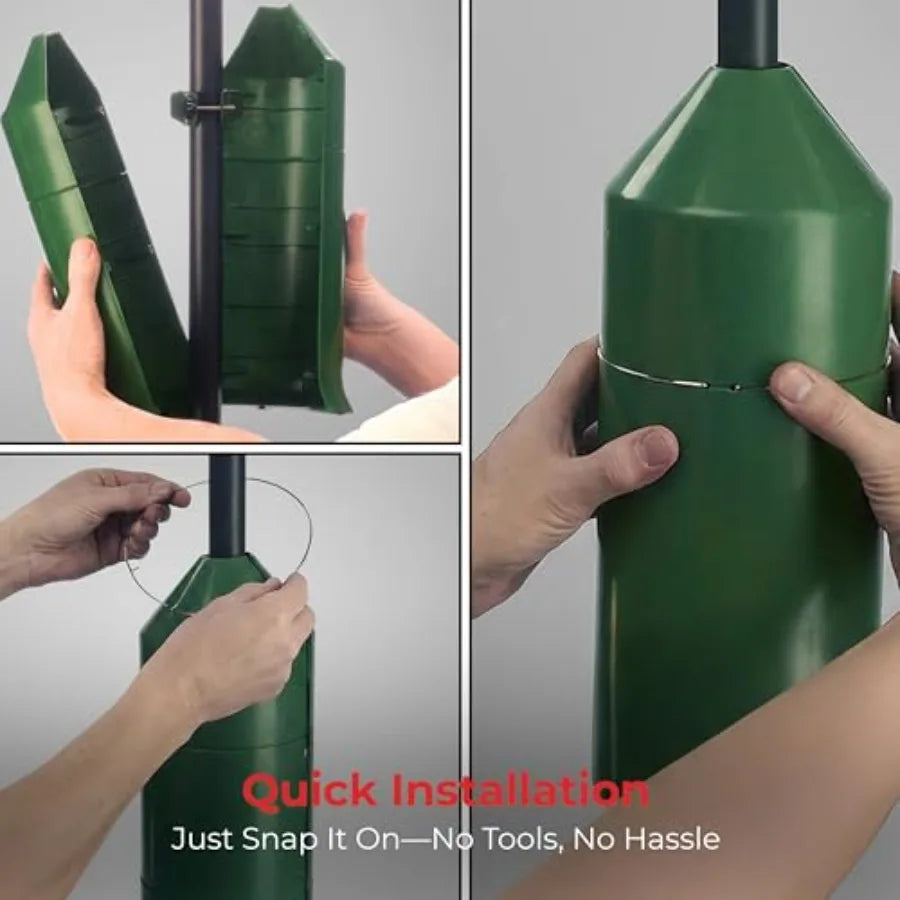 Quick Installation
Just Snap It On—No Tools, No Hassle