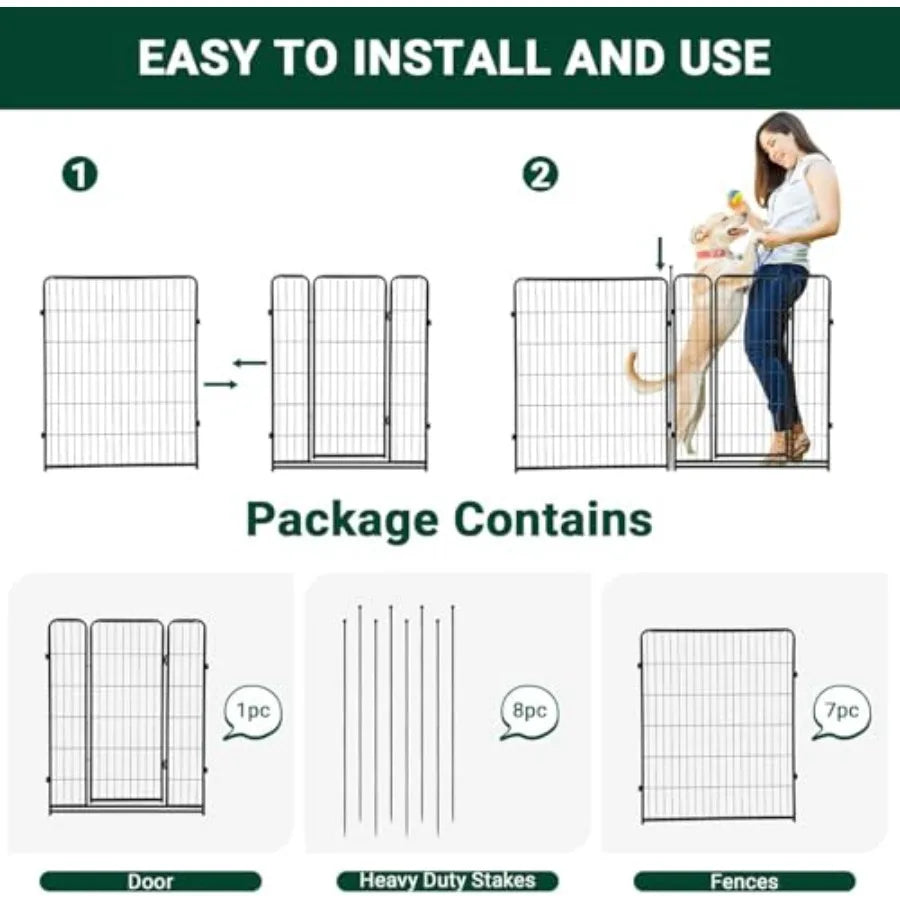 EASY TO INSTALL AND USE

1

2

Package Contains

1pc

8pc

7pc

Door

Heavy Duty Stakes

Fences