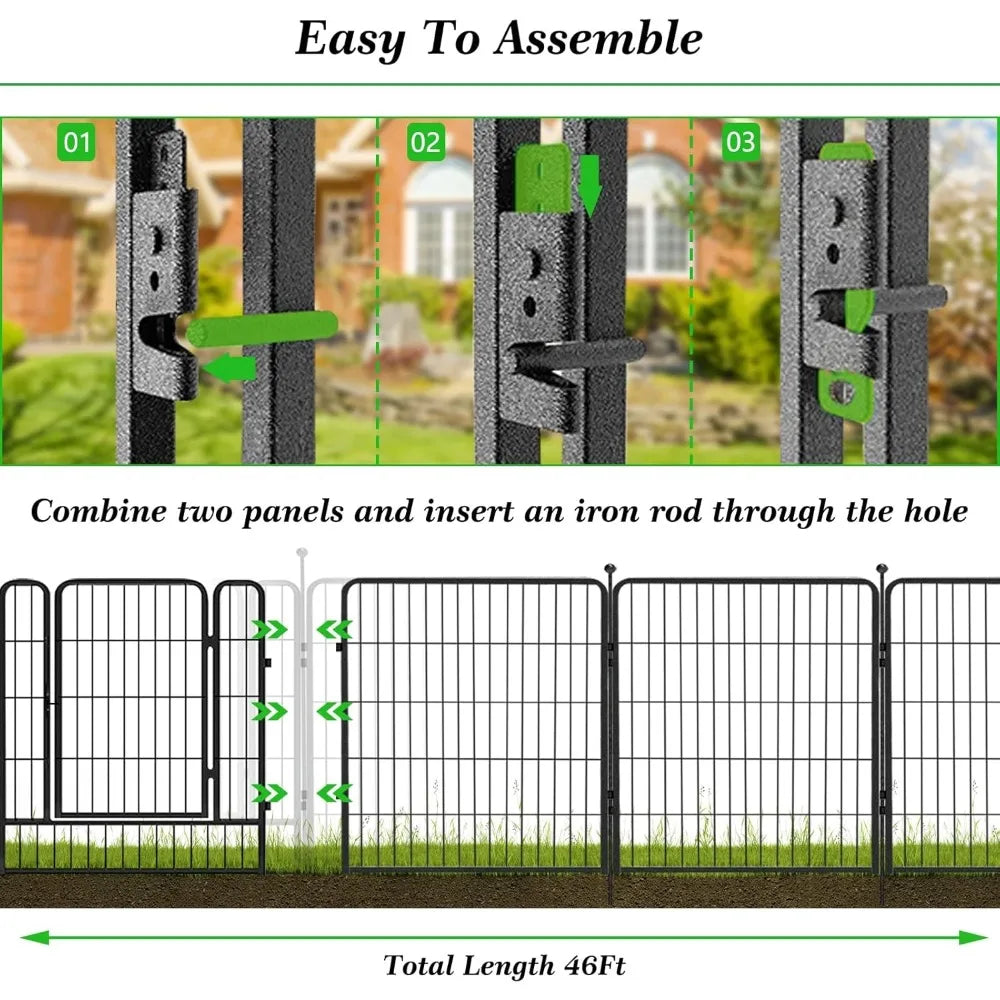 Easy To Assemble

01

02

03

Combine two panels and insert an iron rod through the hole

Total Length 46Ft