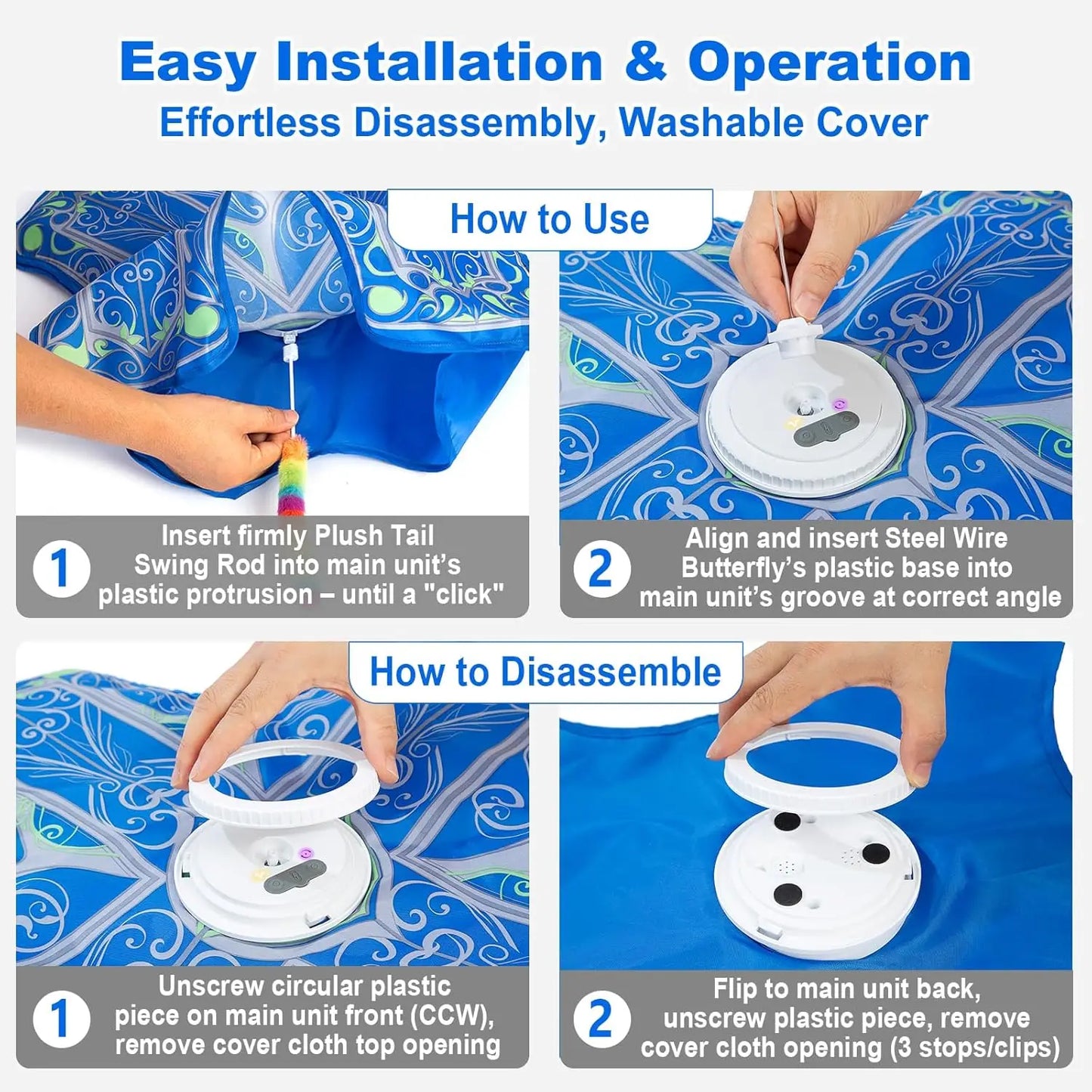 Easy Installation & Operation
Effortless Disassembly, Washable Cover

How to Use

1 Insert firmly Plush Tail Swing Rod into main unit's plastic protrusion – until a "click"

2 Align and insert Steel Wire Butterfly's plastic base into main unit's groove at correct angle

How to Disassemble

1 Unscrew circular plastic piece on main unit front (CCW), remove cover cloth top opening

2 Flip to main unit back, unscrew plastic piece, remove cover cloth opening (3 stops/clips)