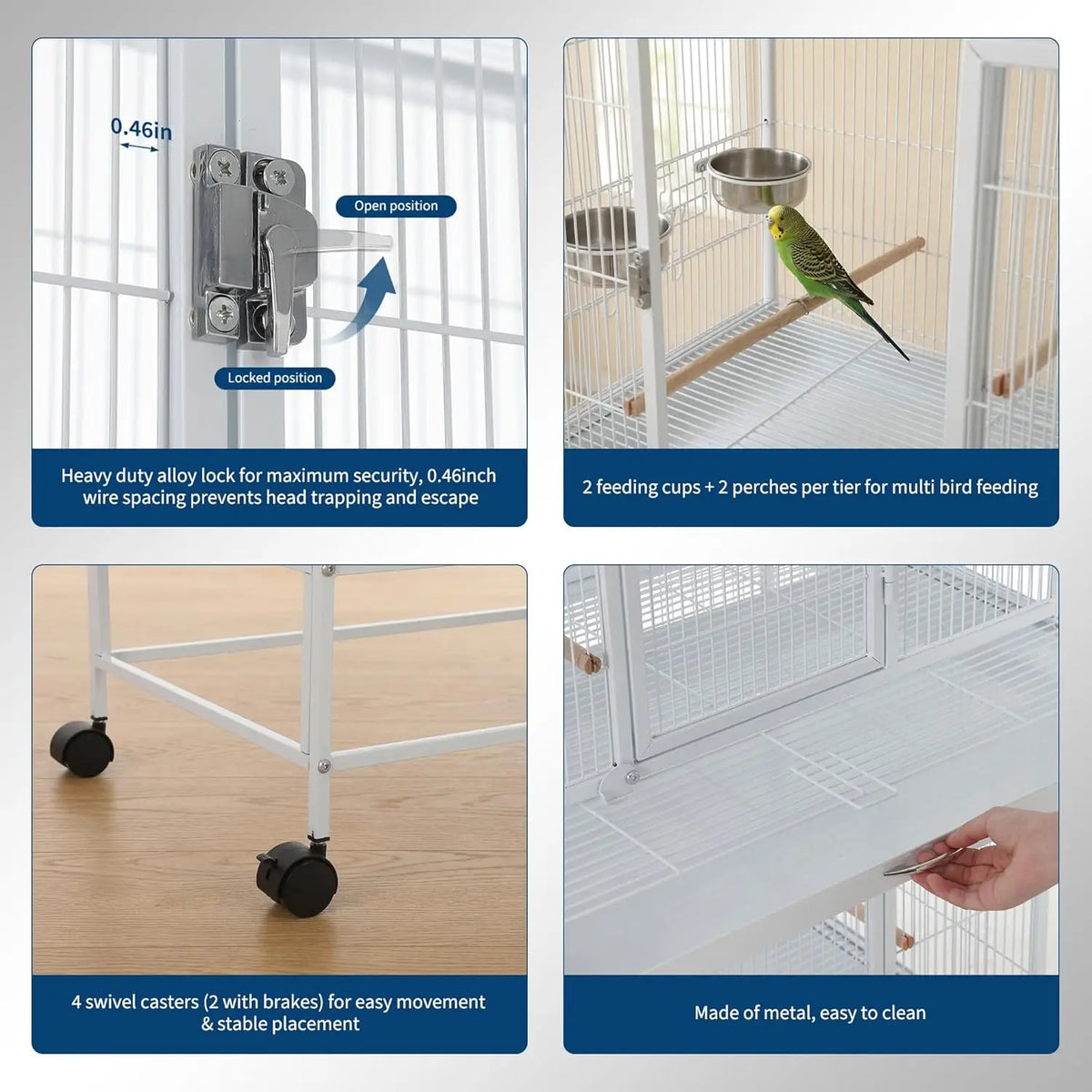 0.46in

Open position

Locked position

Heavy duty alloy lock for maximum security, 0.46inch wire spacing prevents head trapping and escape

2 feeding cups + 2 perches per tier for multi bird feeding

4 swivel casters (2 with brakes) for easy movement & stable placement

Made of metal, easy to clean