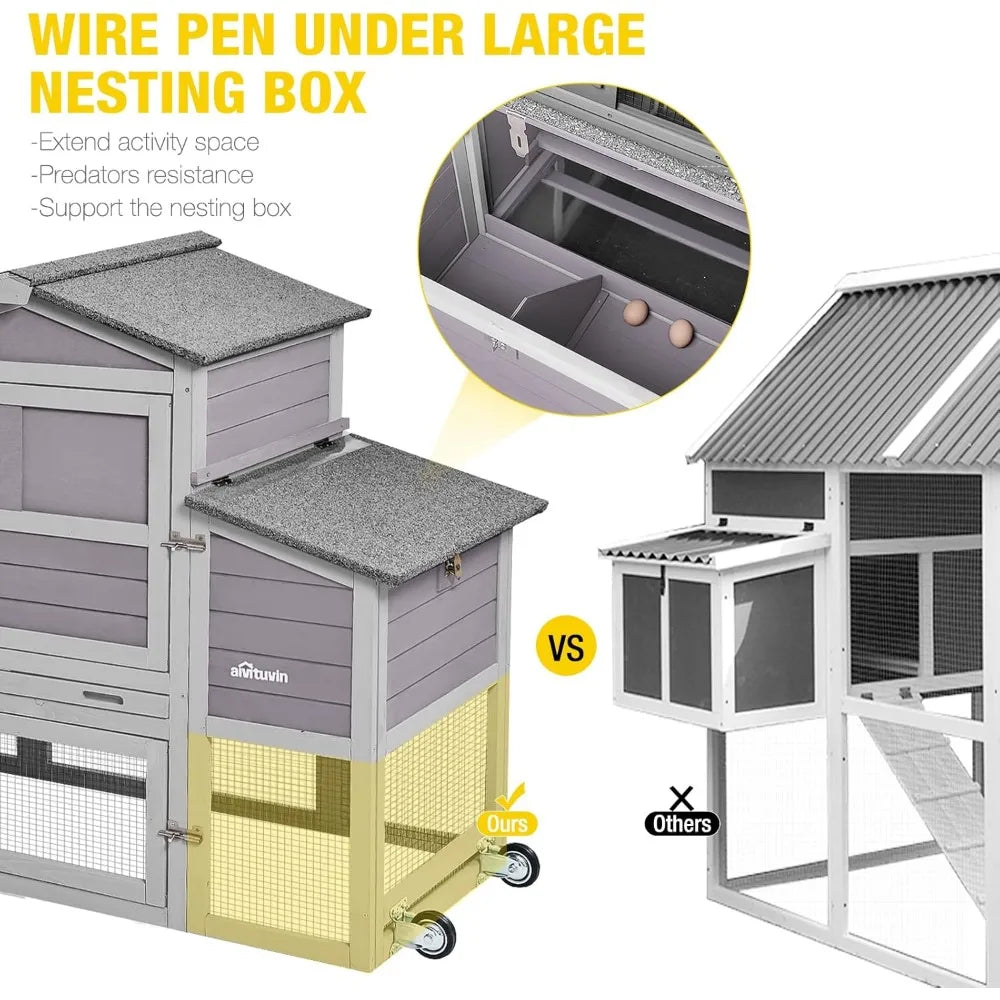 WIRE PEN UNDER LARGE NESTING BOX

-Extend activity space
-Predators resistance
-Support the nesting box

aivituvin

VS

Ours

Others