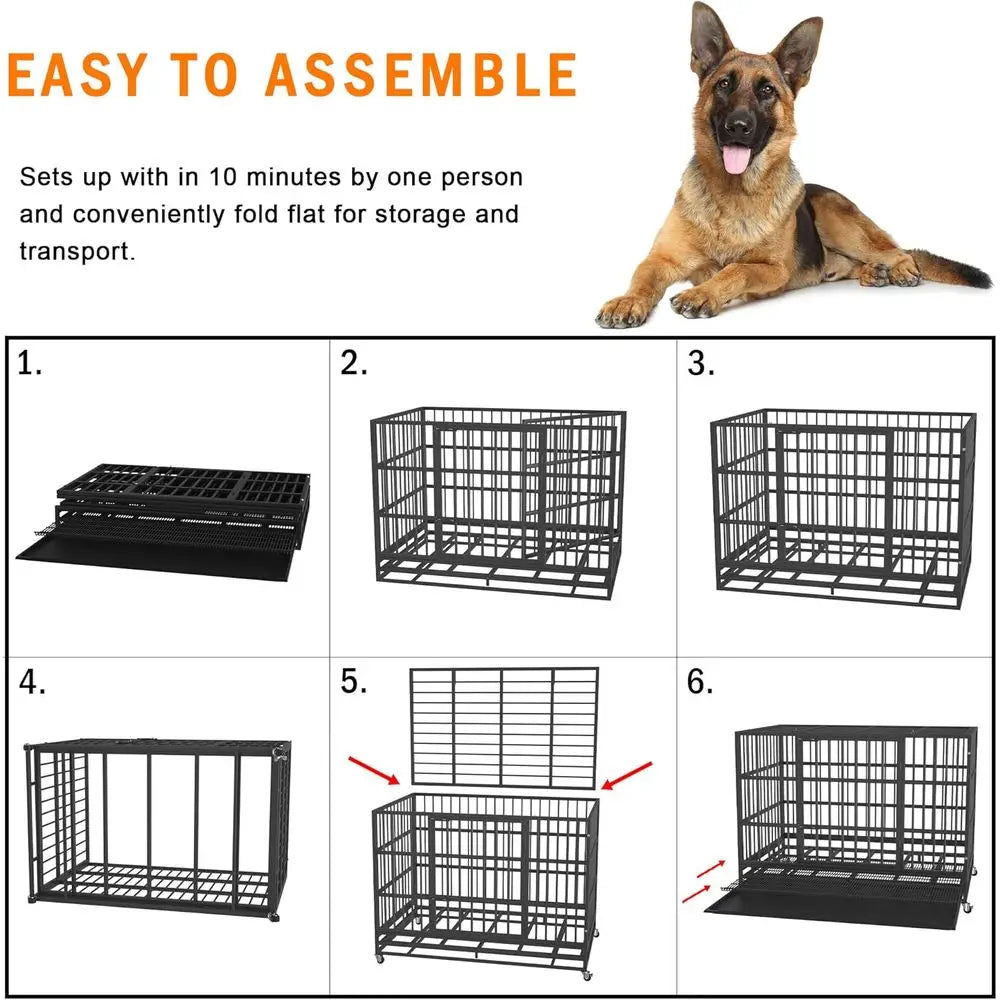 EASY TO ASSEMBLE

Sets up with in 10 minutes by one person and conveniently fold flat for storage and transport.

1.

2.

3.

4.

5.

6.