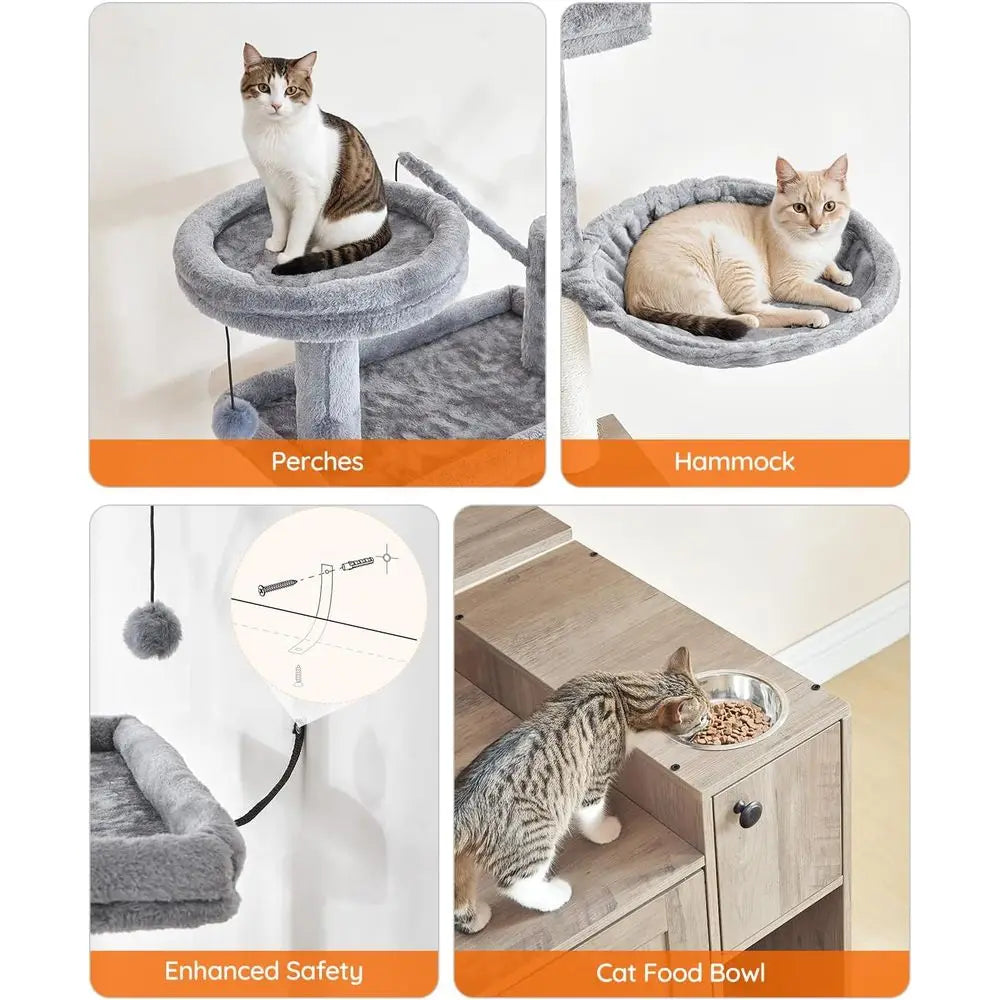 Perches

Hammock

Enhanced Safety

Cat Food Bowl