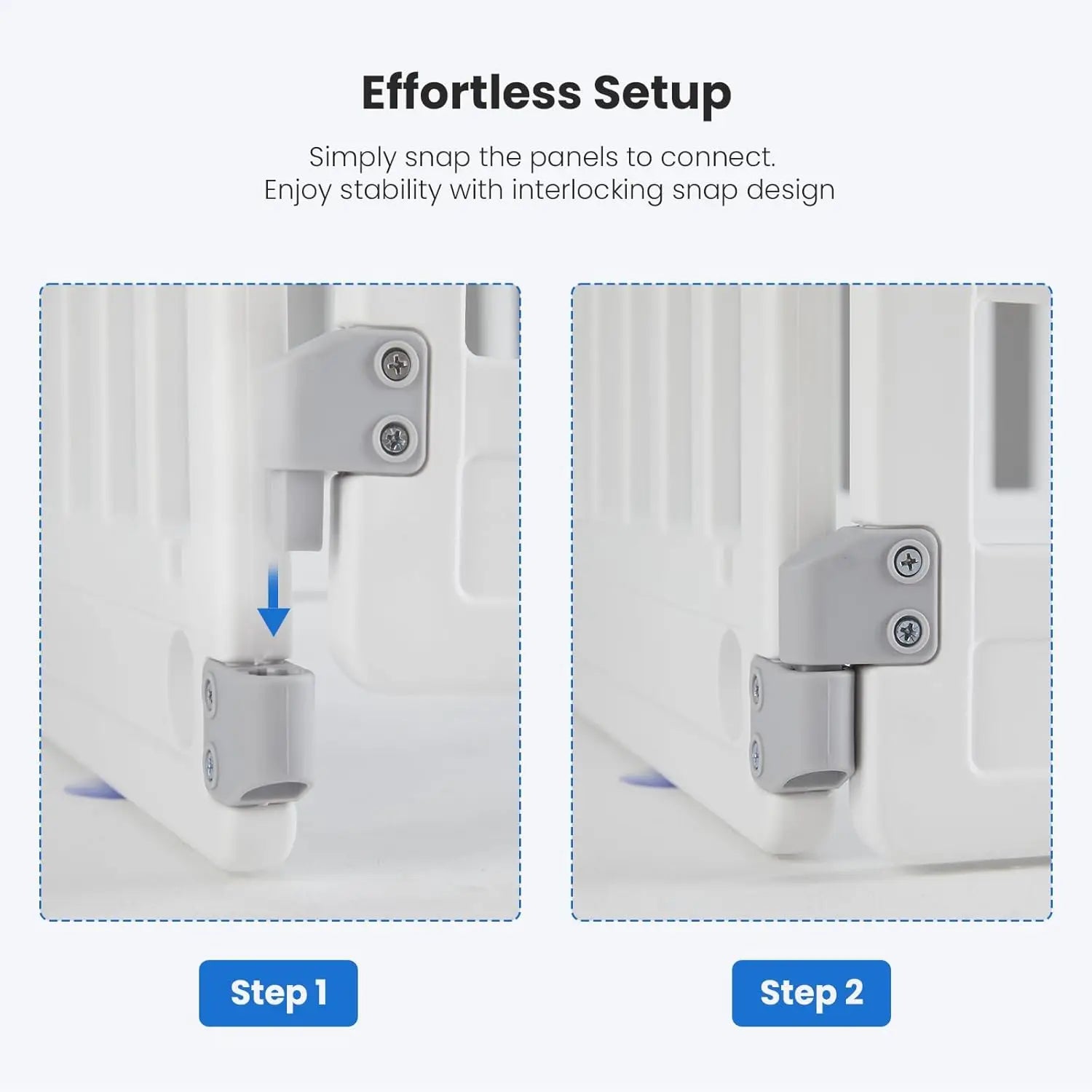 Effortless Setup

Simply snap the panels to connect.
Enjoy stability with interlocking snap design

Step 1

Step 2