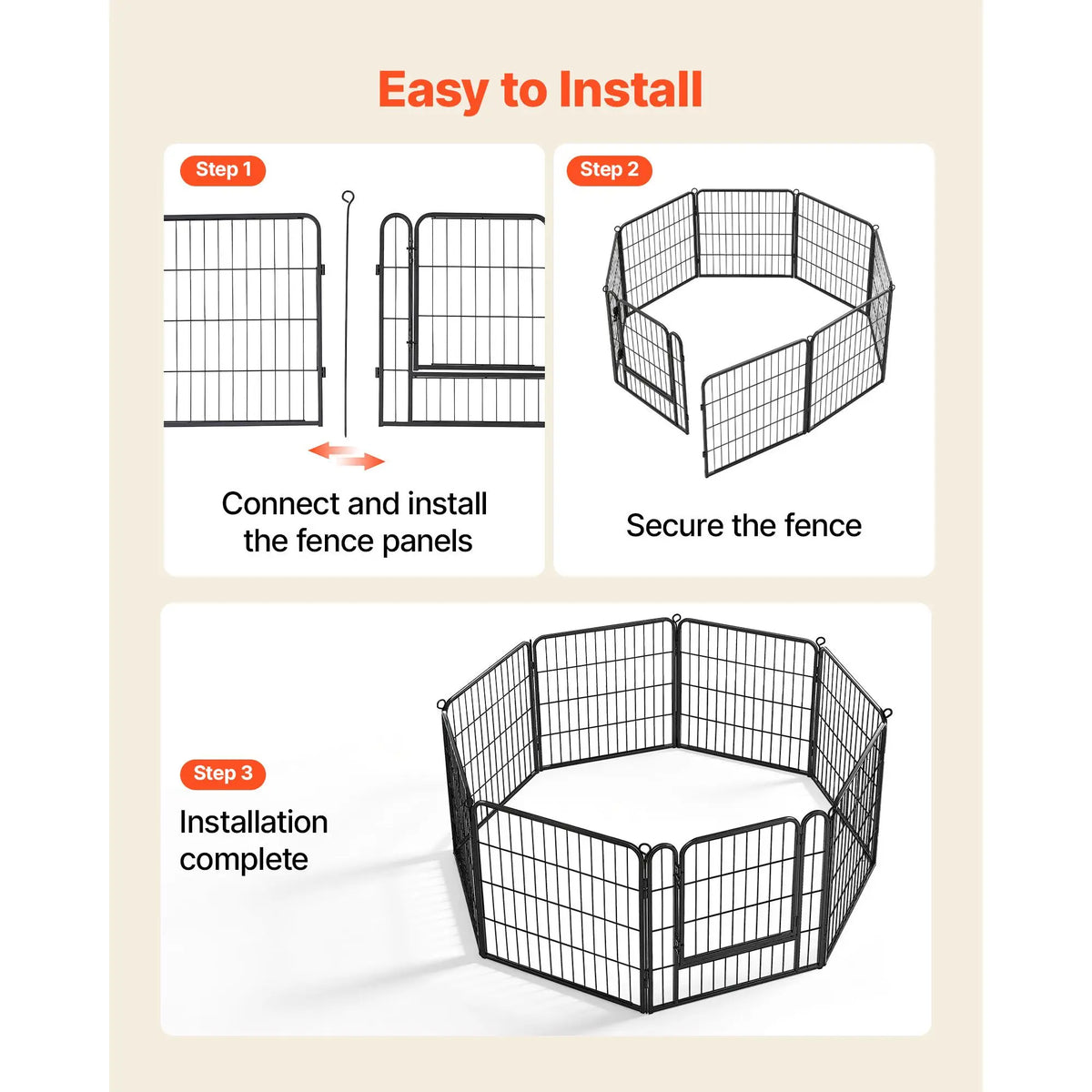 Easy to Install

Step 1

Connect and install the fence panels

Step 2

Secure the fence

Step 3

Installation complete