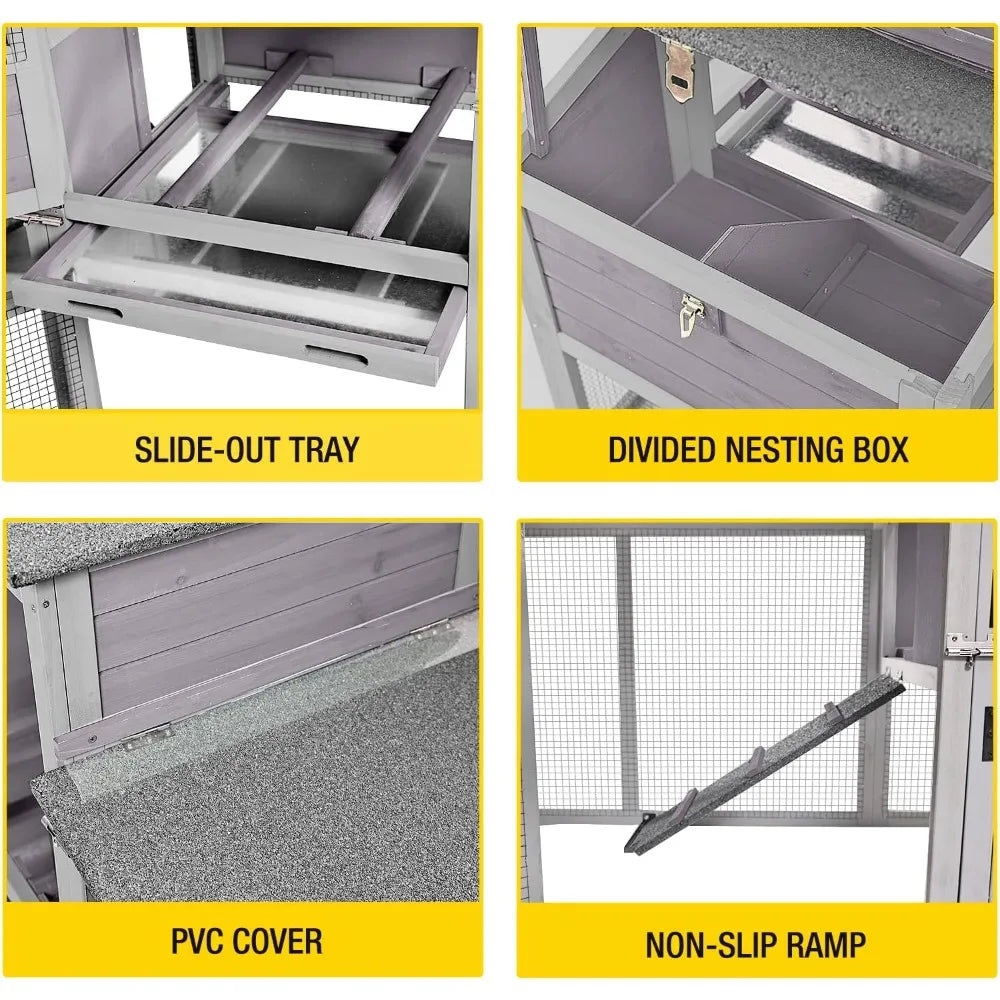 SLIDE-OUT TRAY

DIVIDED NESTING BOX

PVC COVER

NON-SLIP RAMP