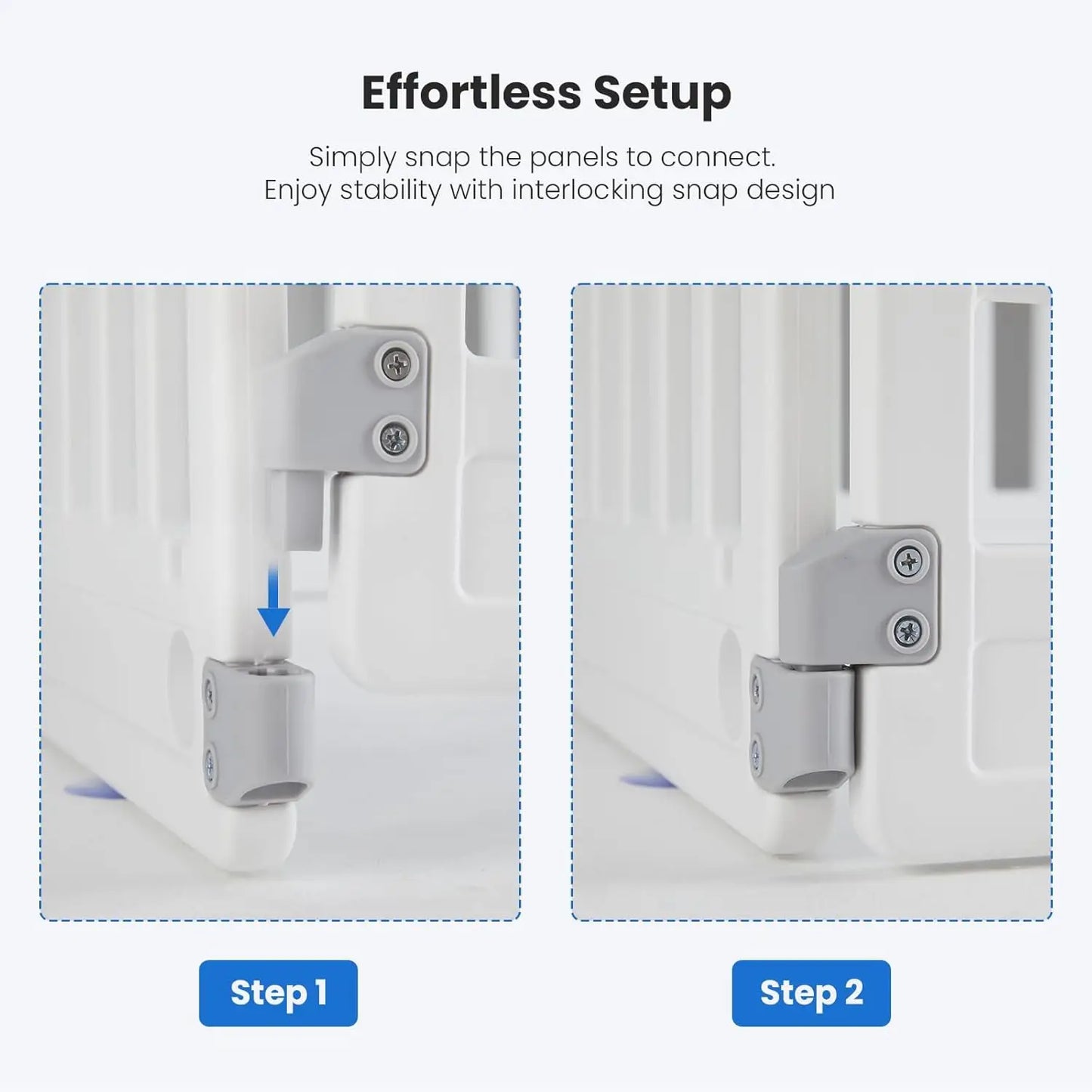 Effortless Setup

Simply snap the panels to connect.
Enjoy stability with interlocking snap design

Step 1

Step 2